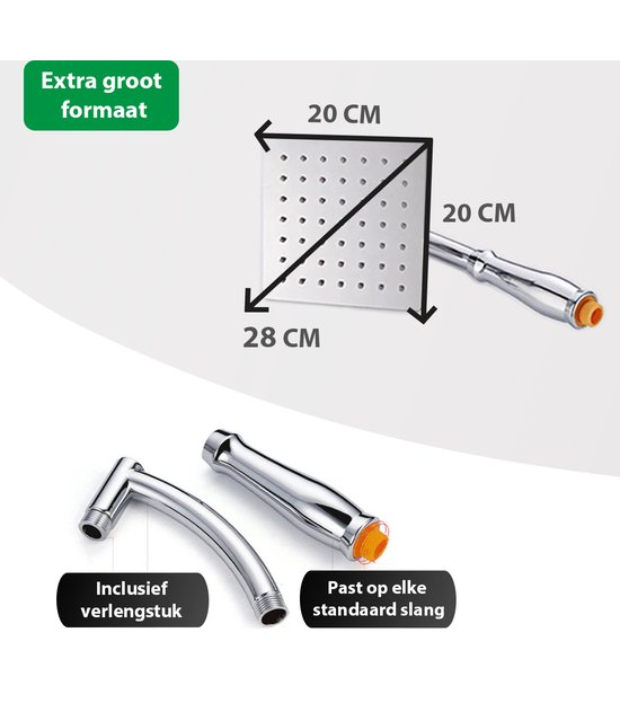 Extra groot formaat

20 CM

20 CM

28 CM

Inclusief verlengstuk

Past op elke standaard slang